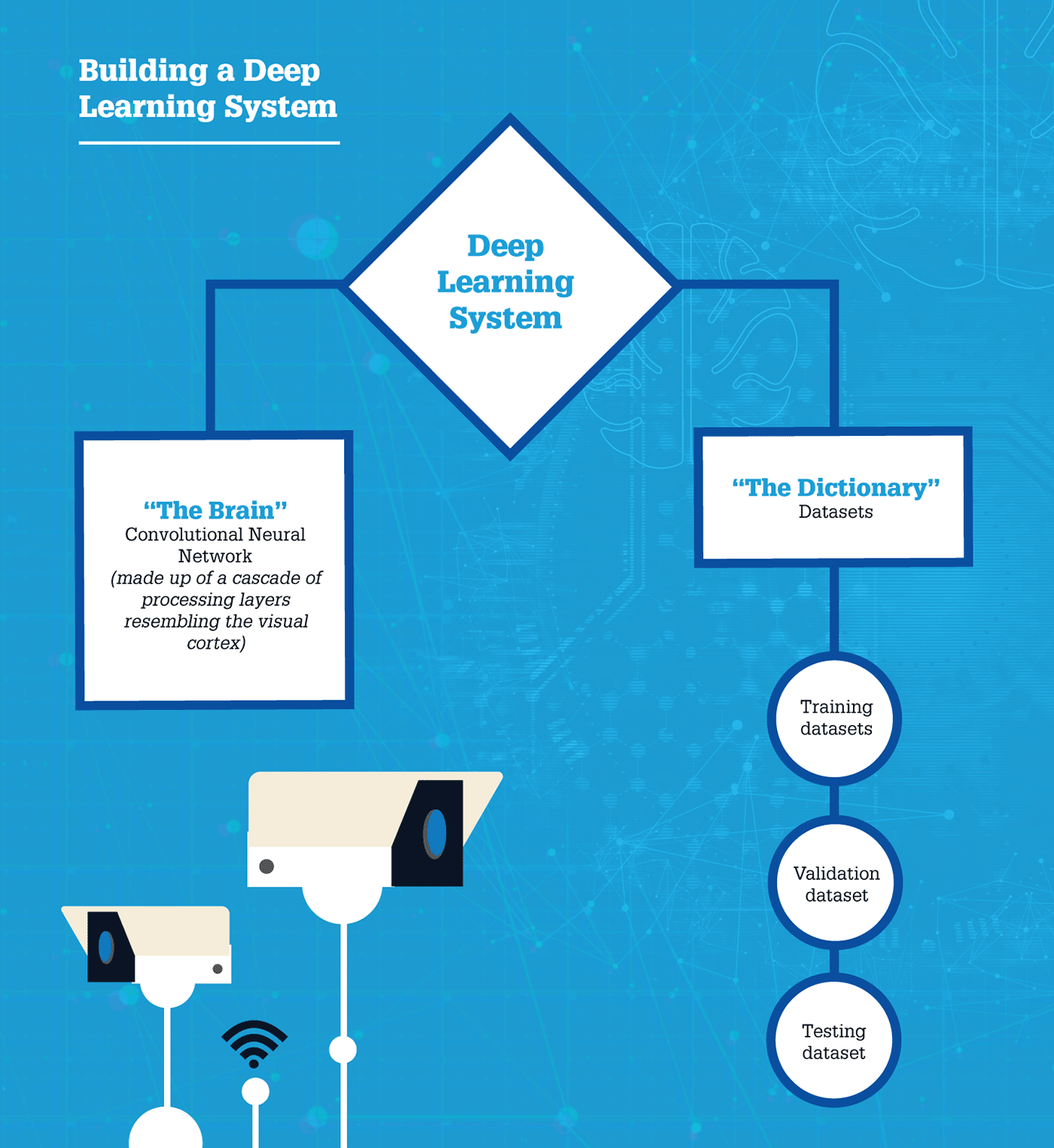 Building a Deep Learning System

Deep Learning System

"The Brain"
Convolutional Neural Network
(made up of a cascade of processing layers resembling the visual cortex)

"The Dictionary"
Datasets

Training datasets

Validation dataset

Testing dataset